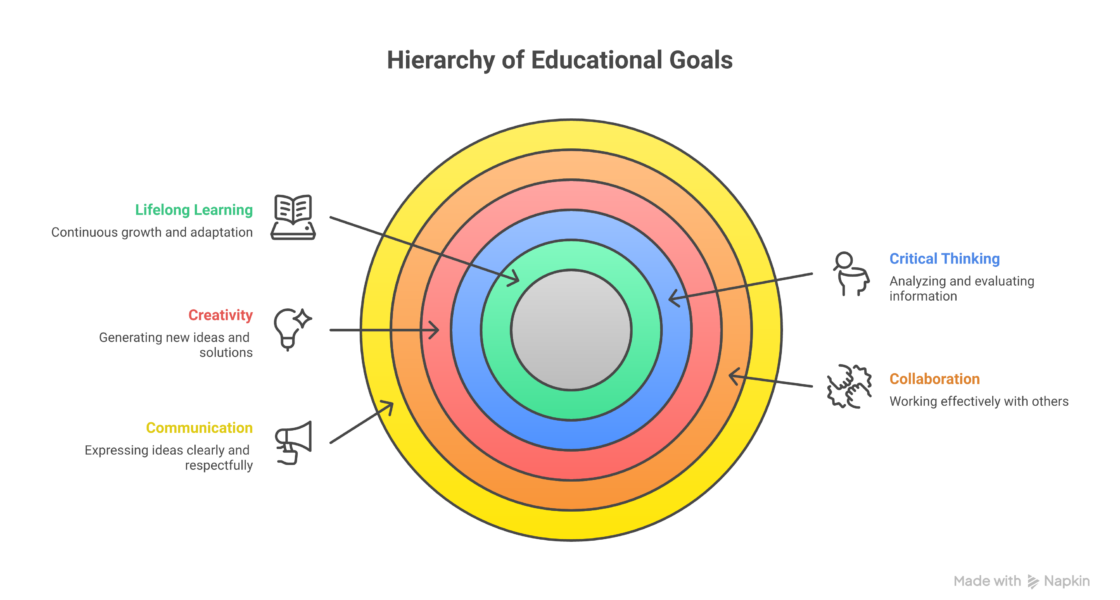 Hierarchy of Educational Goals

Lifelong Learning
Continuous growth and adaptation

Creativity
Generating new ideas and solutions

Communication
Expressing ideas clearly and respectfully

Critical Thinking
Analyzing and evaluating information

Collaboration
Working effectively with others

Made with Napkin